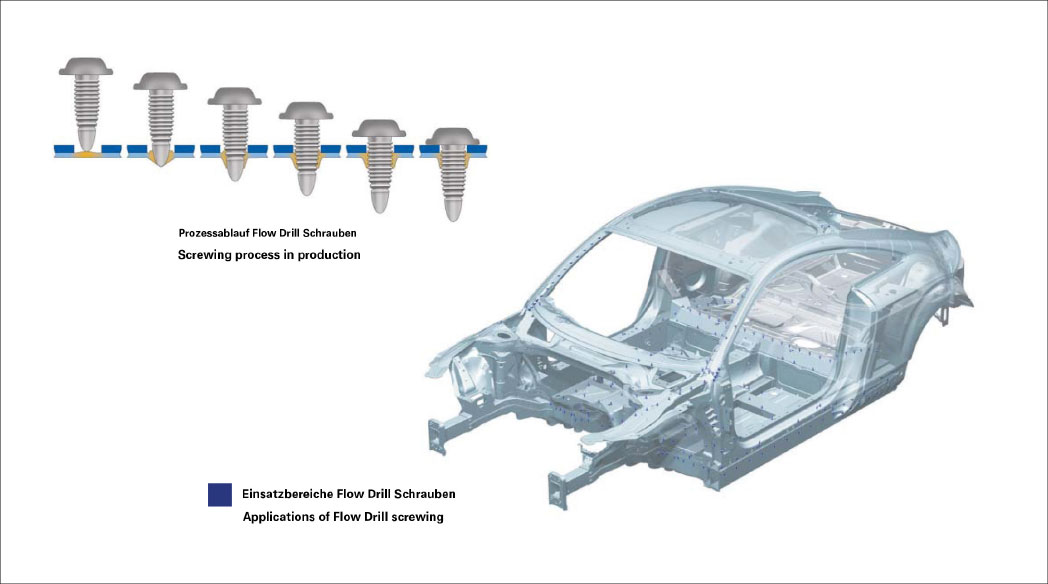 Prozessablauf Flow Drill Schrauben
Screwing process in production

Einsatzbereiche Flow Drill Schrauben
Applications of Flow Drill screwing