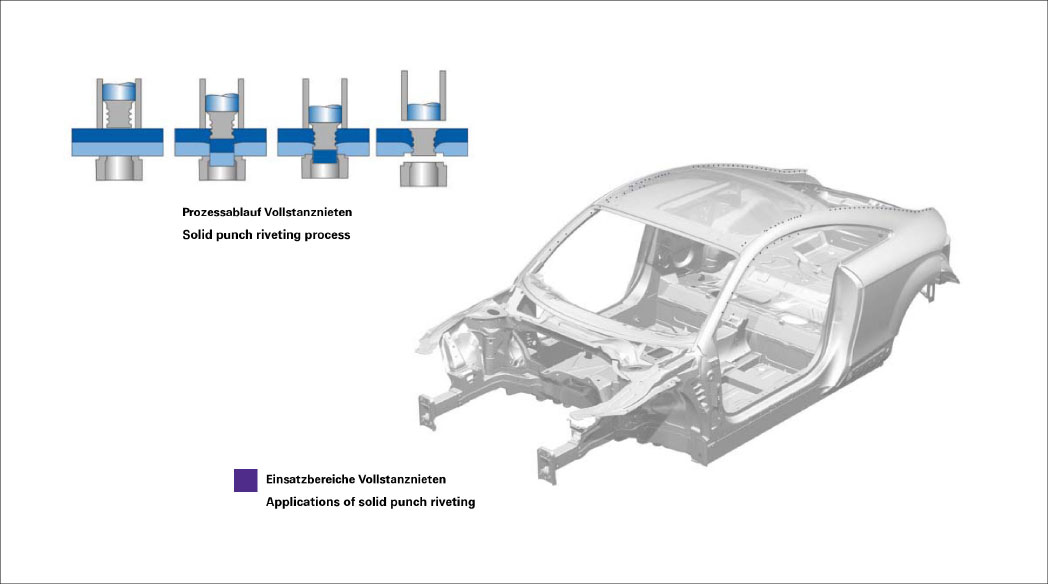 Prozessablauf Vollstanznieten
Solid punch riveting process

Einsatzbereiche Vollstanznieten
Applications of solid punch riveting