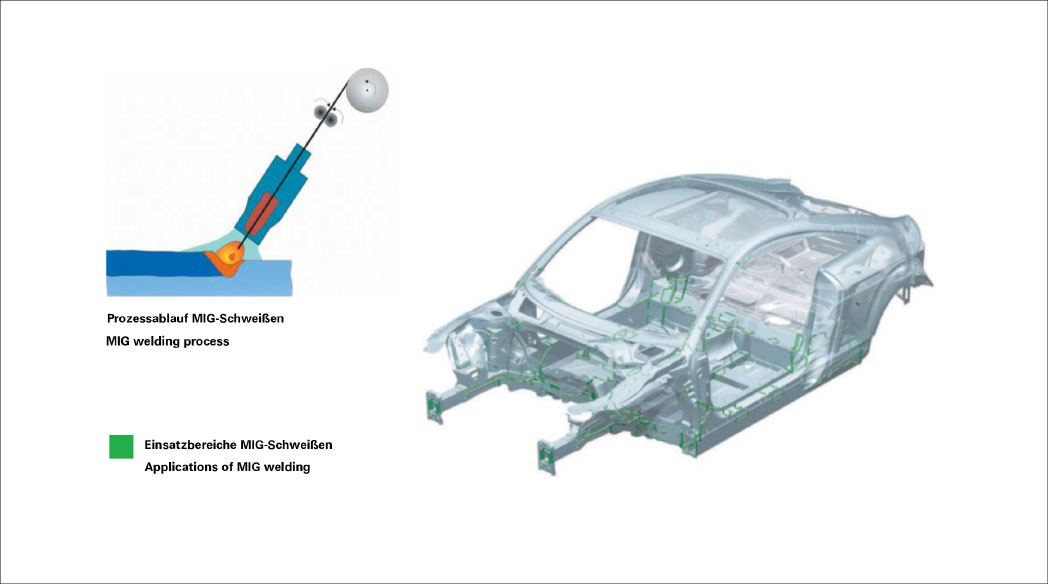 Prozessablauf MIG-Schweißen
MIG welding process

Einsatzbereiche MIG-Schweißen
Applications of MIG welding