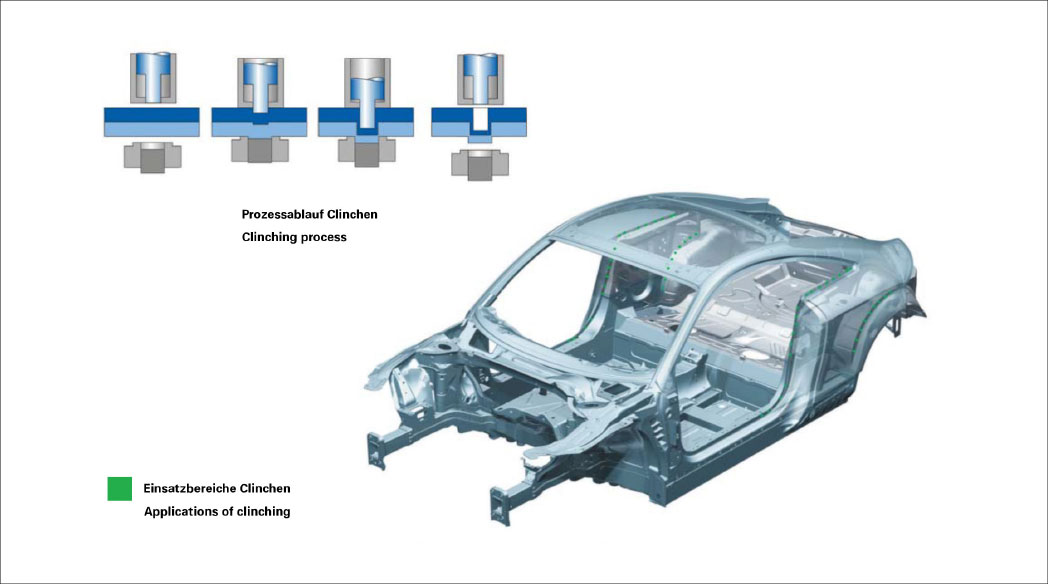 Prozessablauf Clinchen
Clinching process

Einsatzbereiche Clinchen
Applications of clinching