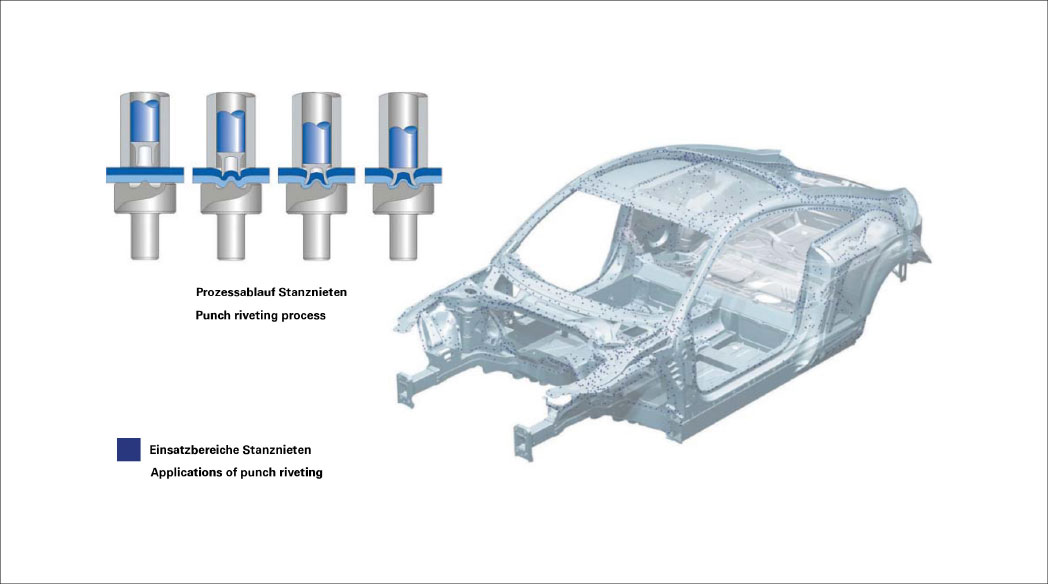 Prozessablauf Stanznieten
Punch riveting process

Einsatzbereiche Stanznieten
Applications of punch riveting